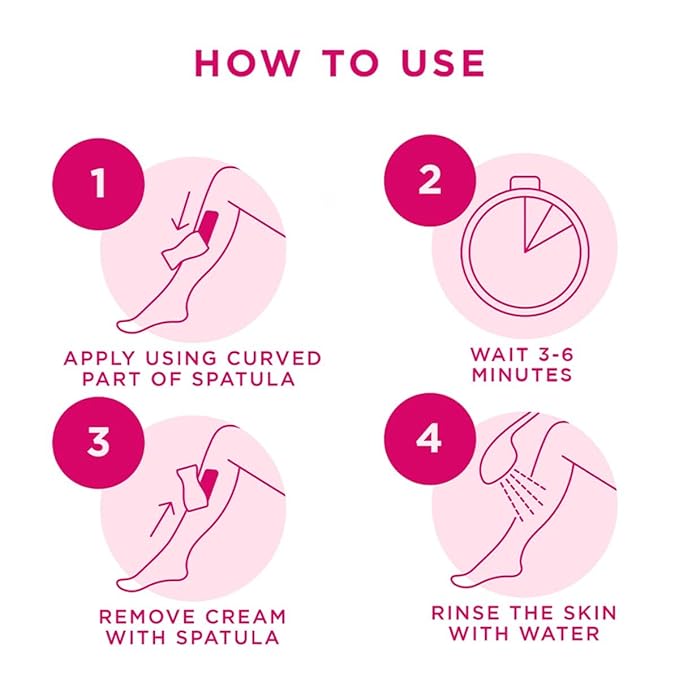 HOW TO USE

1

APPLY USING CURVED PART OF SPATULA

2

WAIT 3-6 MINUTES

3

REMOVE CREAM WITH SPATULA

4

RINSE THE SKIN WITH WATER