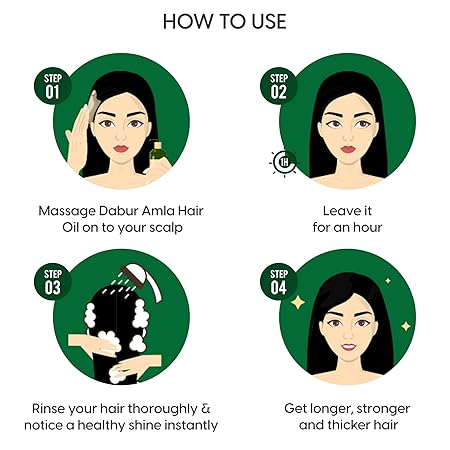 HOW TO USE

STEP 01

Massage Dabur Amla Hair Oil on to your scalp

STEP 02

1H

Leave it for an hour

STEP 03

Rinse your hair thoroughly & notice a healthy shine instantly

STEP 04

Get longer, stronger and thicker hair